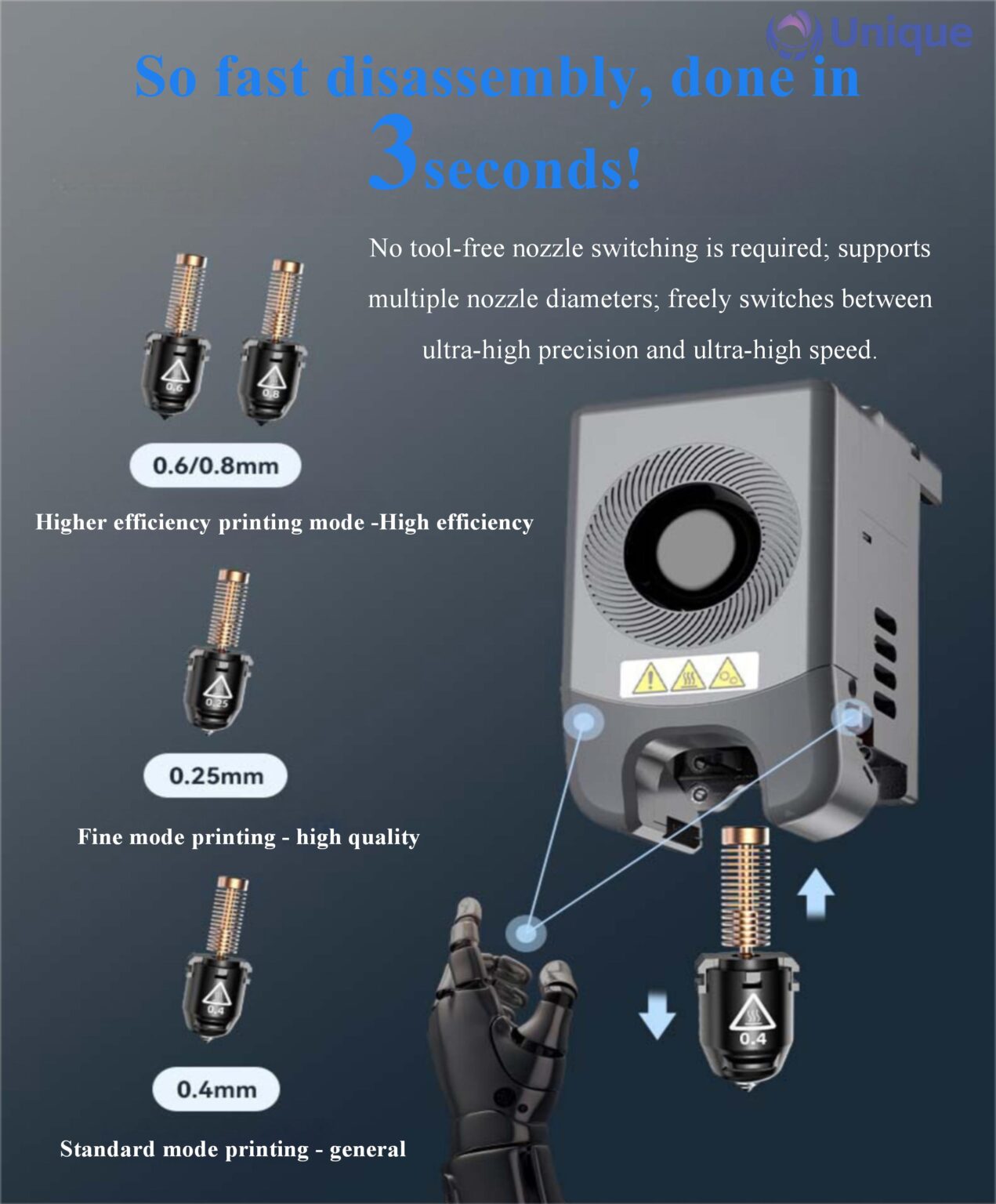 Unique

So fast disassembly, done in 3seconds!

No tool-free nozzle switching is required; supports multiple nozzle diameters; freely switches between ultra-high precision and ultra-high speed.

0.6 0.8

0.6/0.8mm

Higher efficiency printing mode -High efficiency

0.25

0.25mm

Fine mode printing - high quality

0.4

0.4mm

Standard mode printing - general

0.4