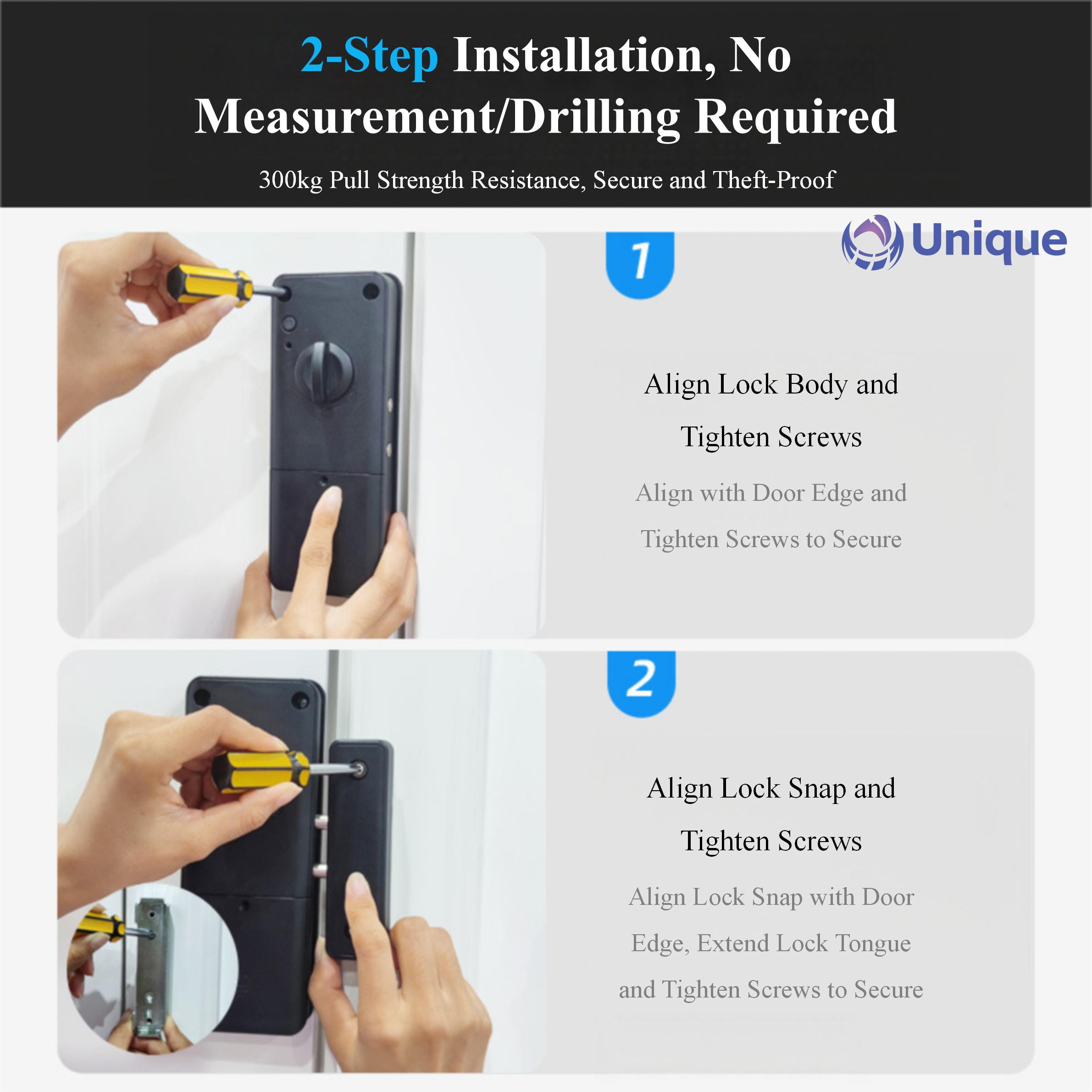 2-Step Installation, No Measurement/Drilling Required

300kg Pull Strength Resistance, Secure and Theft-Proof

Unique

1

Align Lock Body and Tighten Screws

Align with Door Edge and Tighten Screws to Secure

2

Align Lock Snap and Tighten Screws

Align Lock Snap with Door Edge, Extend Lock Tongue and Tighten Screws to Secure